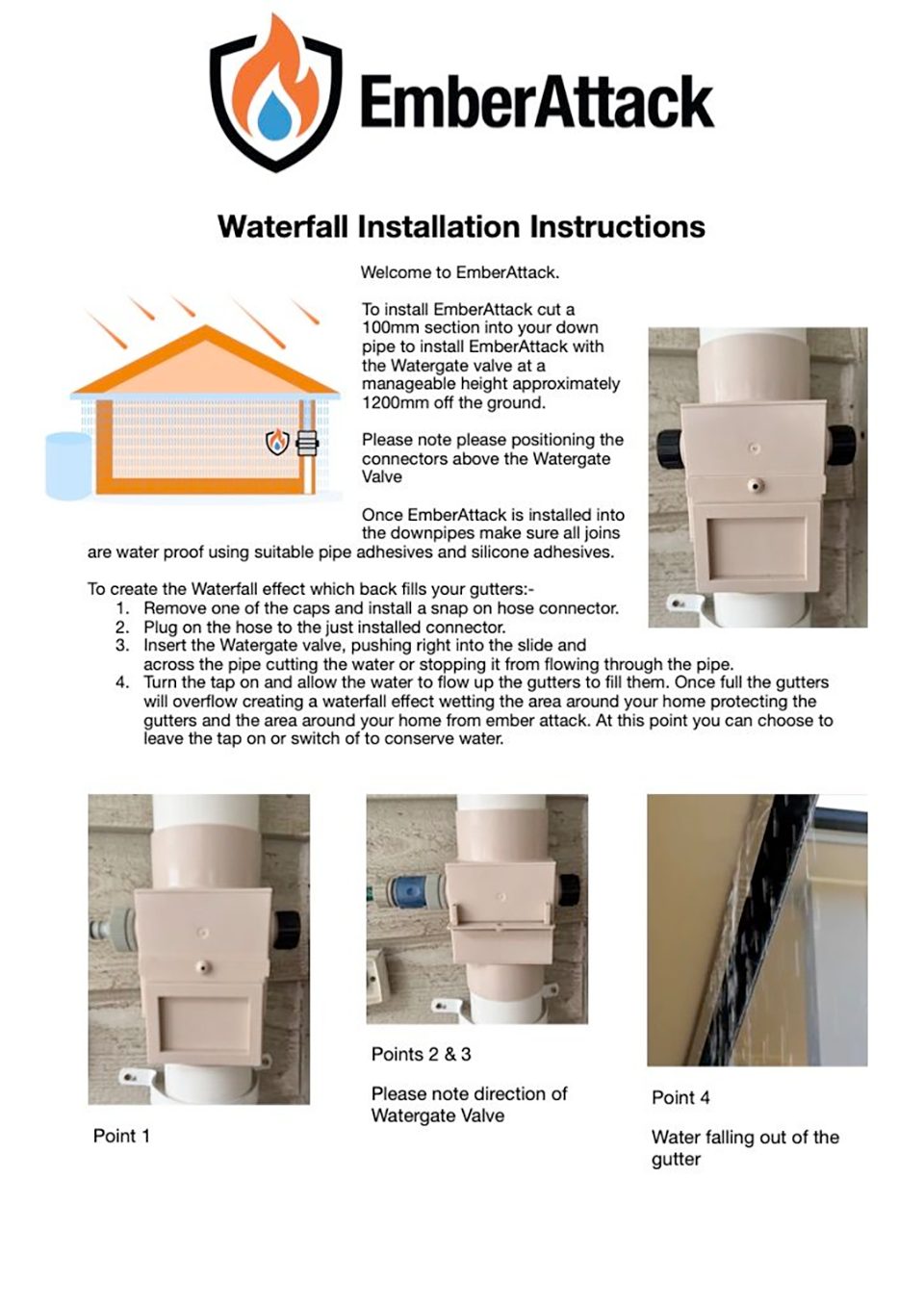 EmberAttack

Waterfall Installation Instructions

Welcome to EmberAttack.

To install EmberAttack cut a 100mm section into your down pipe to install EmberAttack with the Watergate valve at a manageable height approximately 1200mm off the ground.

Please note please positioning the connectors above the Watergate Valve

Once EmberAttack is installed into the downpipes make sure all joins are water proof using suitable pipe adhesives and silicone adhesives.

To create the Waterfall effect which back fills your gutters:-
1. Remove one of the caps and install a snap on hose connector.
2. Plug on the hose to the just installed connector.
3. Insert the Watergate valve, pushing right into the slide and across the pipe cutting the water or stopping it from flowing through the pipe.
4. Turn the tap on and allow the water to flow up the gutters to fill them. Once full the gutters will overflow creating a waterfall effect wetting the area around your home protecting the gutters and the area around your home from ember attack. At this point you can choose to leave the tap on or switch of to conserve water.

Point 1

Points 2 & 3

Please note direction of Watergate Valve

Point 4

Water falling out of the gutter